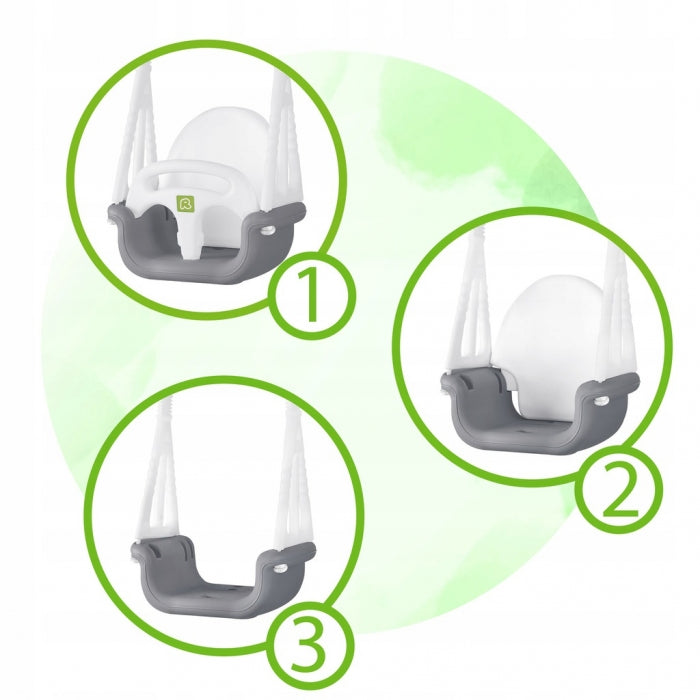 1

2

3