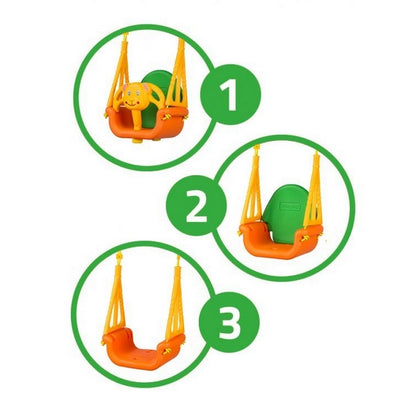 1

2

3