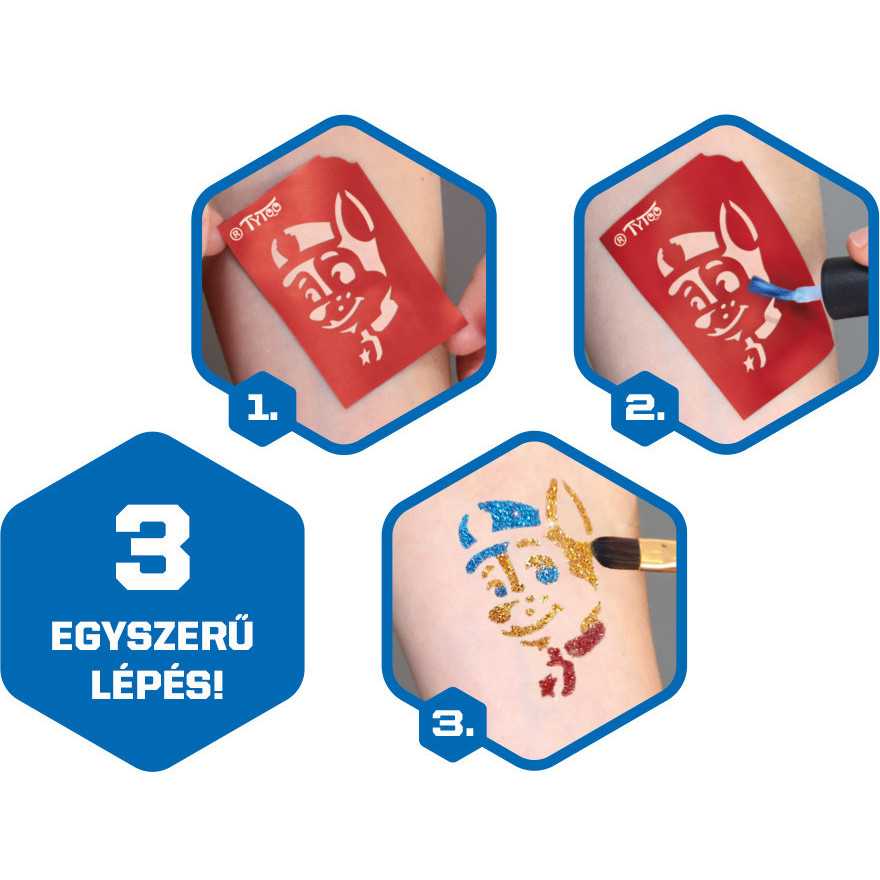 ® TyToo

1.

® TyToo

2.

3 EGYSZERŰ LÉPÉS!

3.