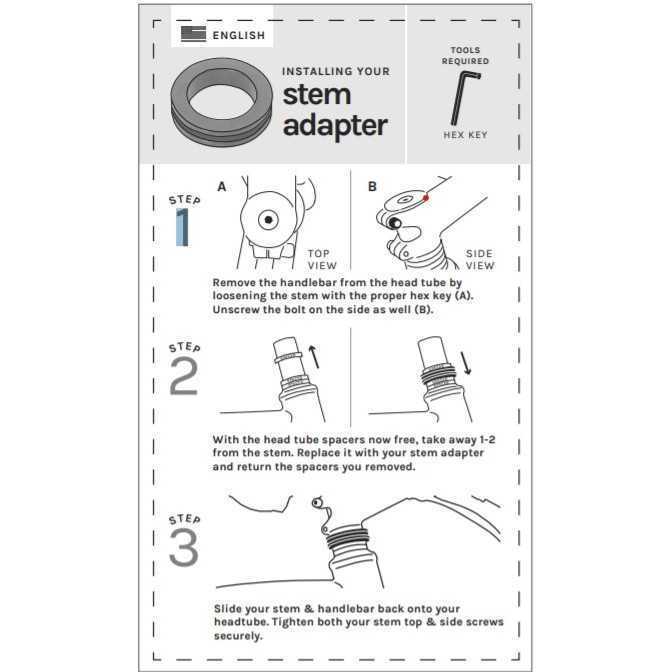 ENGLISH

INSTALLING YOUR
stem adapter

TOOLS REQUIRED

HEX KEY

STEP 1

A

TOP VIEW

B

SIDE VIEW

Remove the handlebar from the head tube by loosening the stem with the proper hex key (A). Unscrew the bolt on the side as well (B).

STEP 2

With the head tube spacers now free, take away 1-2 from the stem. Replace it with your stem adapter and return the spacers you removed.

STEP 3

Slide your stem & handlebar back onto your headtube. Tighten both your stem top & side screws securely.