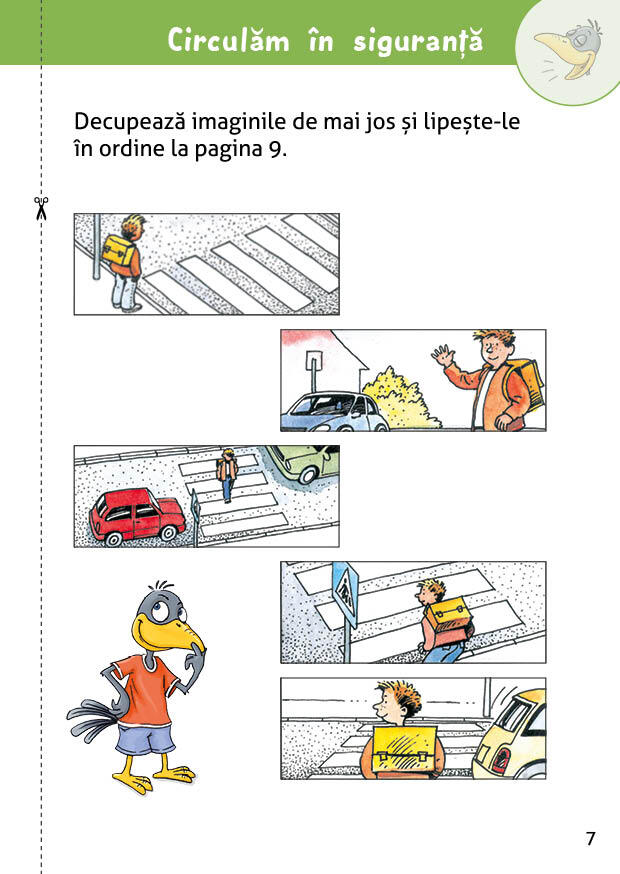 Circulăm în siguranță

Decupează imaginile de mai jos și lipește-le în ordine la pagina 9.

7