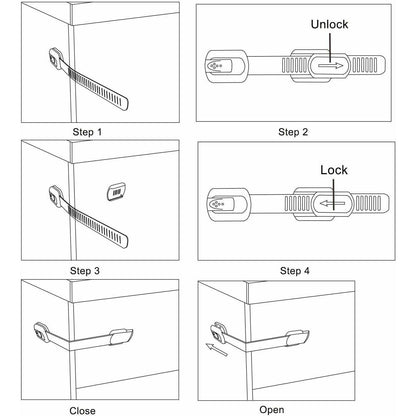 Step 1

Unlock

Step 2

Step 3

Lock

Step 4

Close

Open