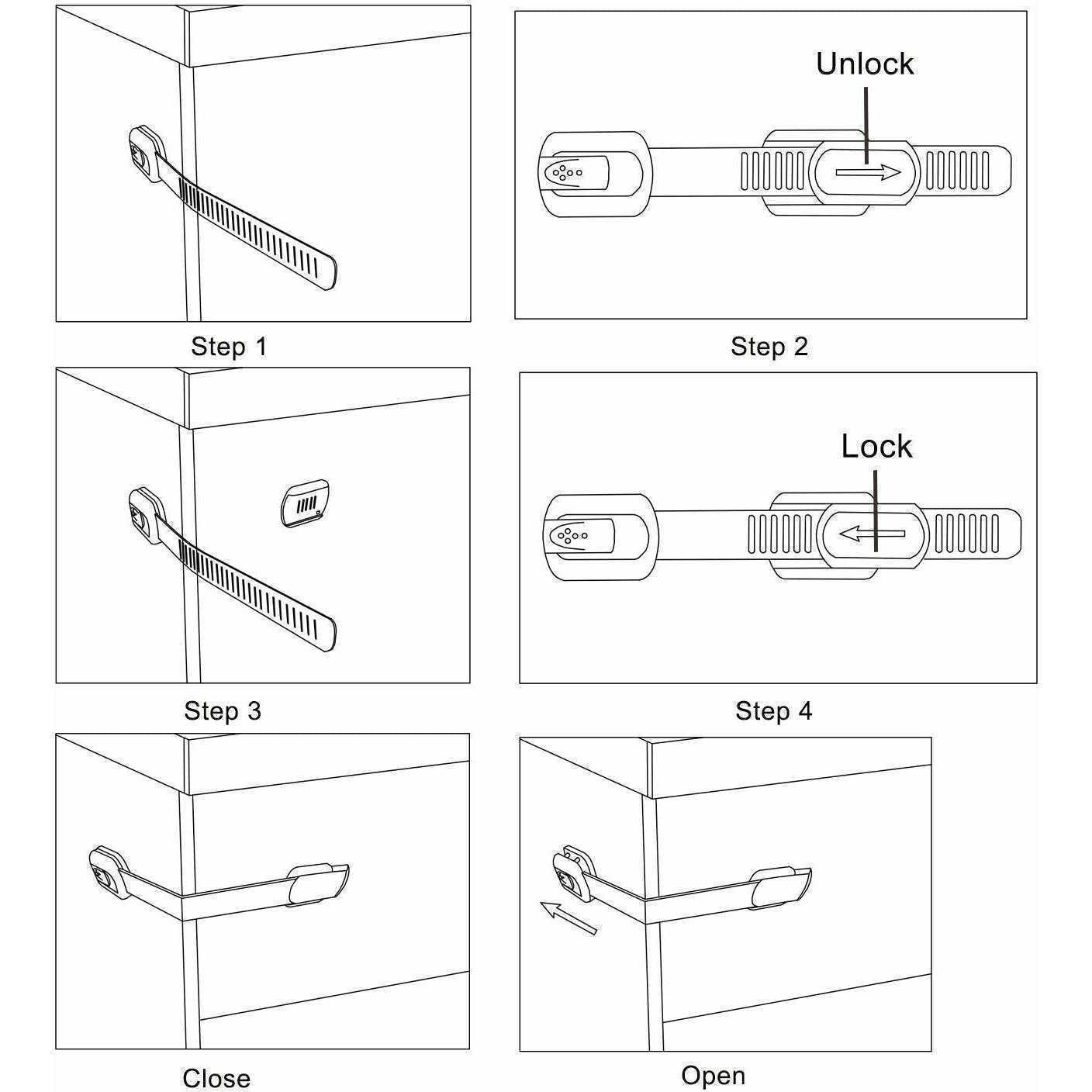 Step 1

Unlock

Step 2

Step 3

Lock

Step 4

Close

Open