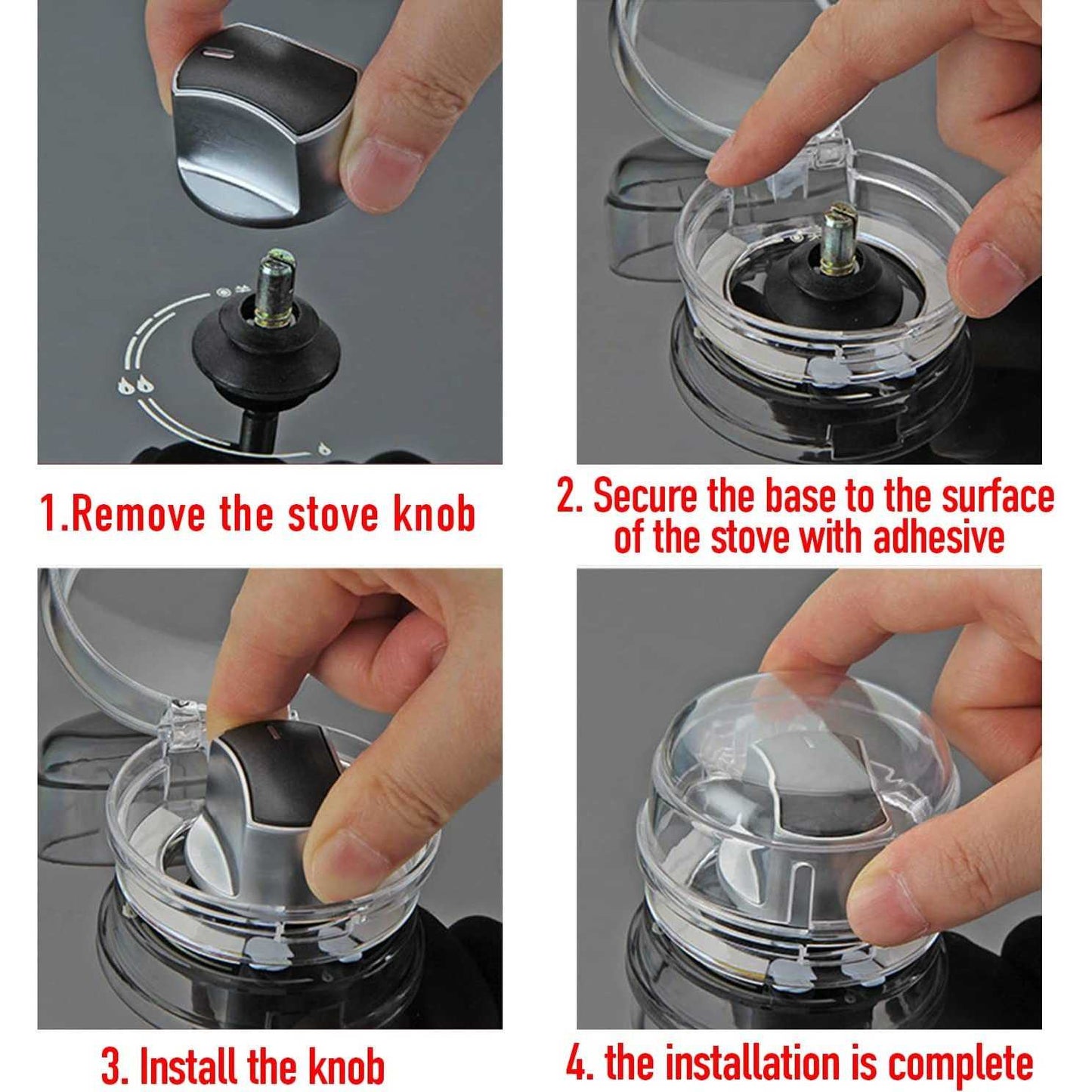 1.Remove the stove knob

2. Secure the base to the surface of the stove with adhesive

3. Install the knob

4. the installation is complete