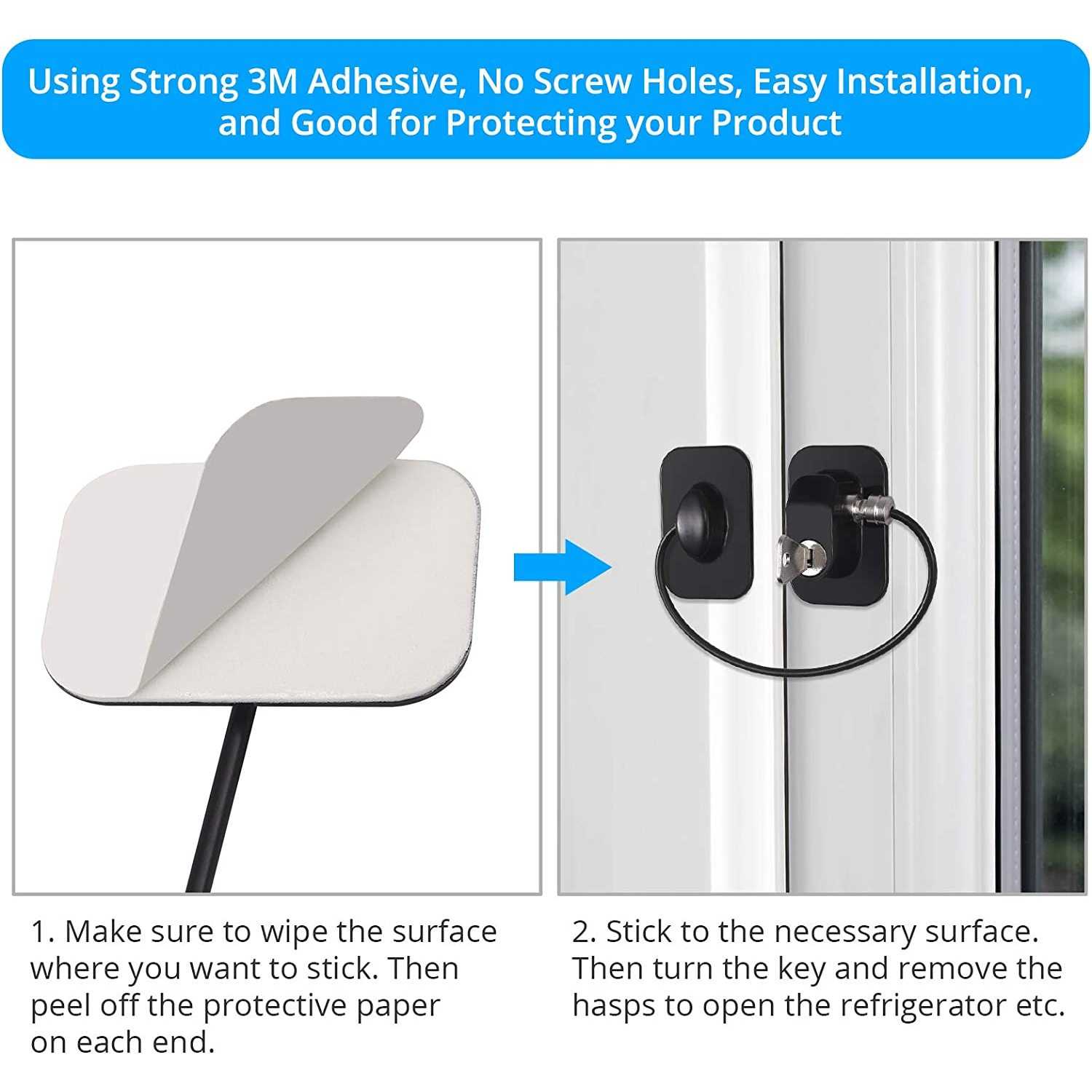 Using Strong 3M Adhesive, No Screw Holes, Easy Installation, and Good for Protecting your Product

1. Make sure to wipe the surface where you want to stick. Then peel off the protective paper on each end.

2. Stick to the necessary surface. Then turn the key and remove the hasps to open the refrigerator etc.