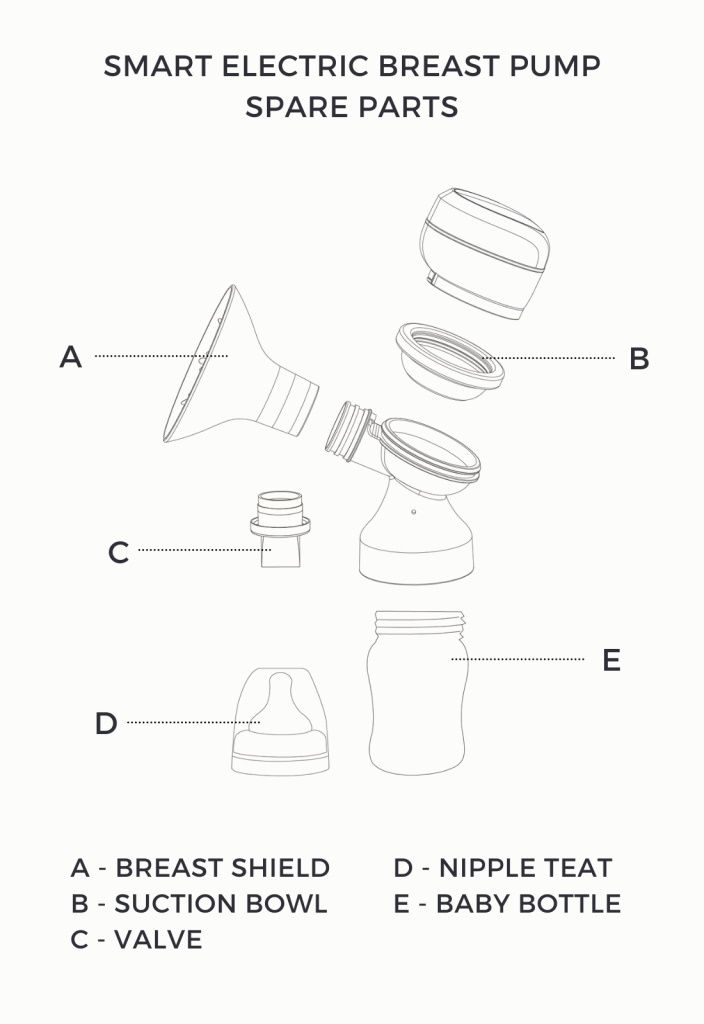 SMART ELECTRIC BREAST PUMP
SPARE PARTS

A

B

C

E

D

A - BREAST SHIELD
B - SUCTION BOWL
C - VALVE

D - NIPPLE TEAT
E - BABY BOTTLE