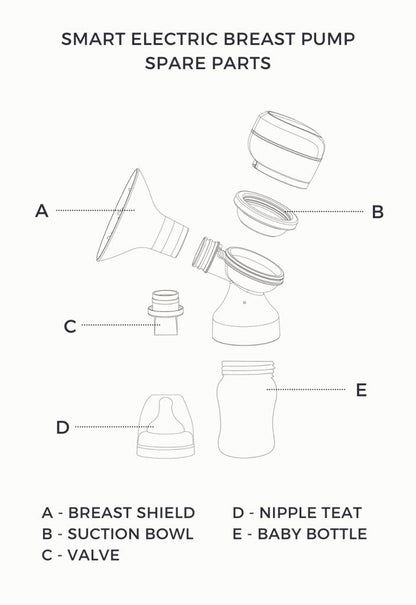 SMART ELECTRIC BREAST PUMP
SPARE PARTS

A

B

C

E

D

A - BREAST SHIELD
B - SUCTION BOWL
C - VALVE

D - NIPPLE TEAT
E - BABY BOTTLE