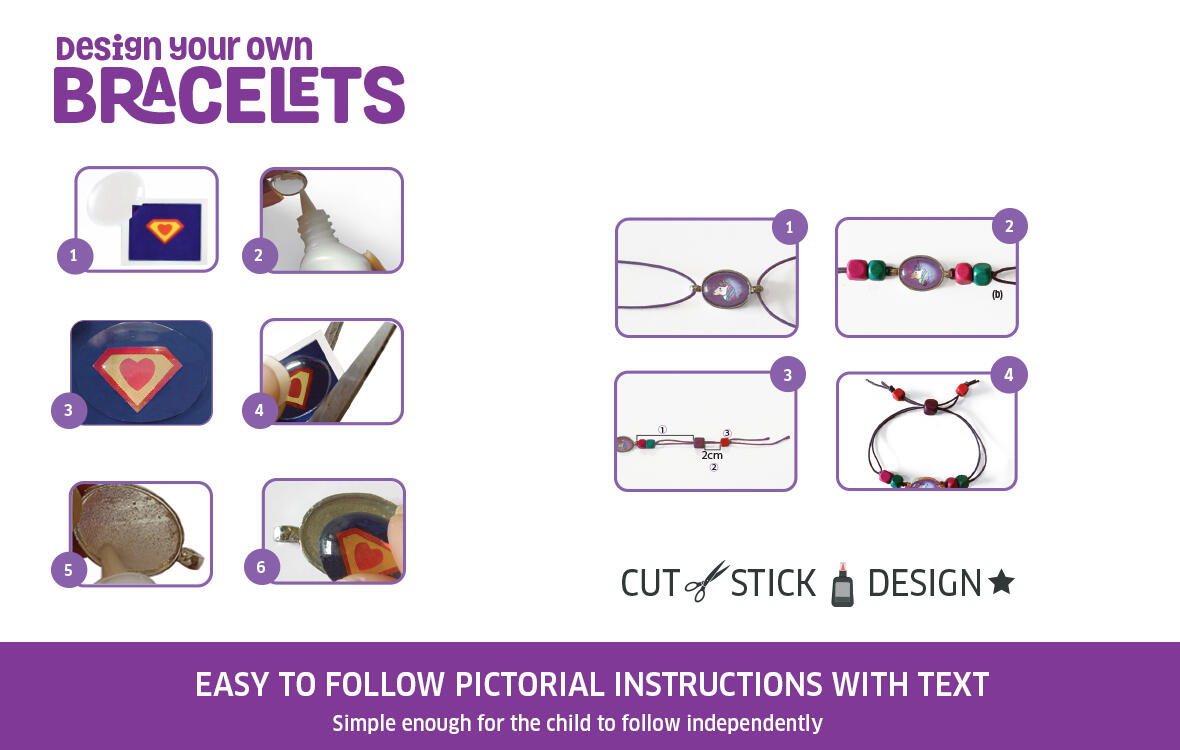 Design your own
BRACELETS

1
2
3
4
5
6

1
2
(b)
3
①
③
2cm
②
4

CUT STICK DESIGN

EASY TO FOLLOW PICTORIAL INSTRUCTIONS WITH TEXT
Simple enough for the child to follow independently