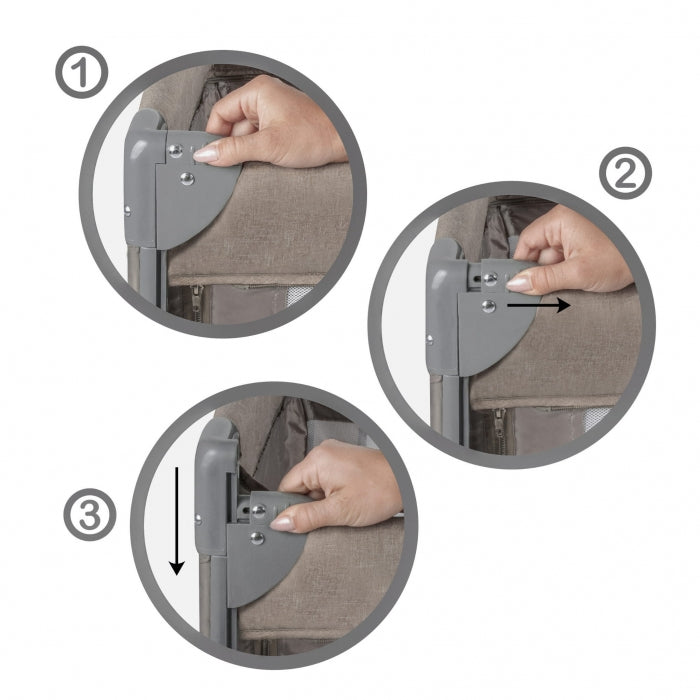 1

2

3