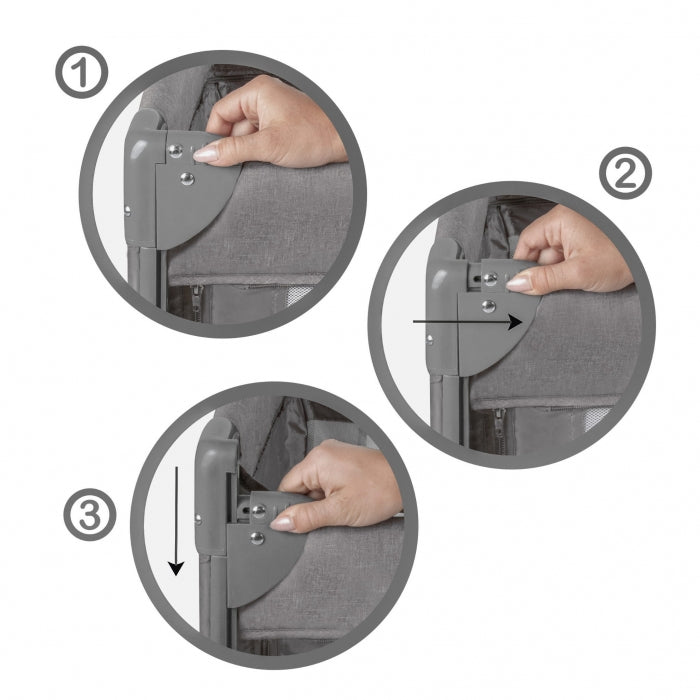 1

2

3